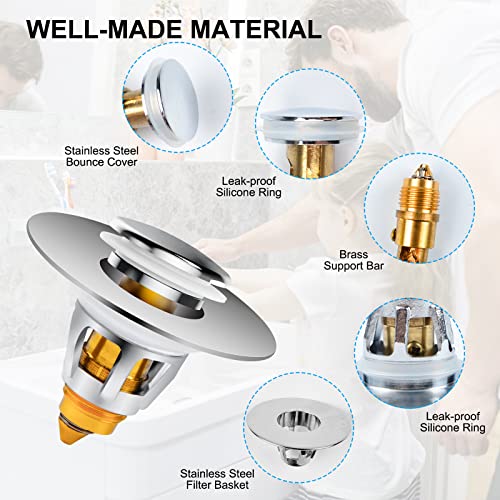 WELL-MADE MATERIAL

Stainless Steel
Bounce Cover

Leak-proof
Silicone Ring

Brass
Support Bar

Leak-proof
Silicone Ring

Stainless Steel
Filter Basket