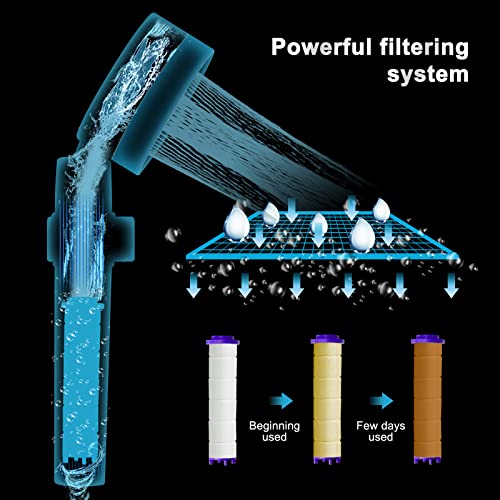 Powerful filtering system

Beginning used

Few days used