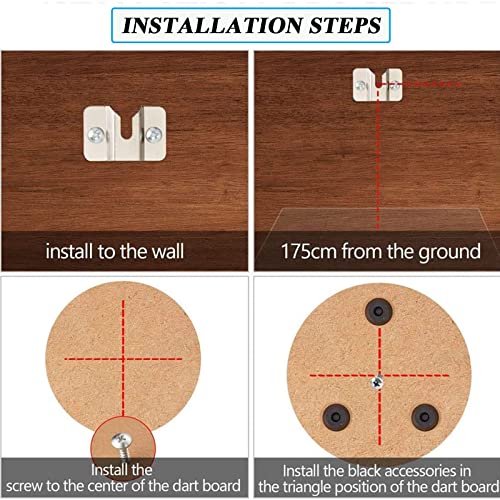 INSTALLATION STEPS

install to the wall

175cm from the ground

Install the screw to the center of the dart board

Install the black accessories in the triangle position of the dart board