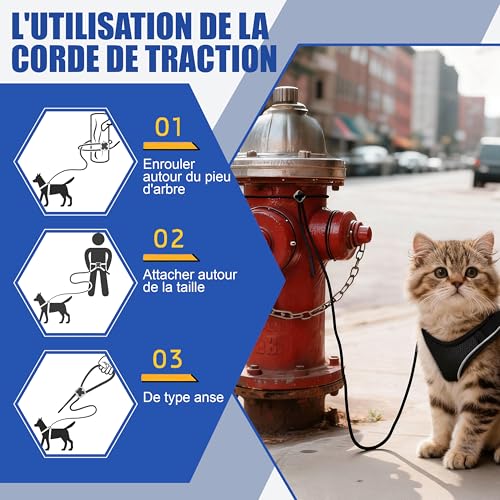 L'UTILISATION DE LA CORDE DE TRACTION

01

Enrouler autour du pieu d'arbre

02

Attacher autour de la taille

03

De type anse