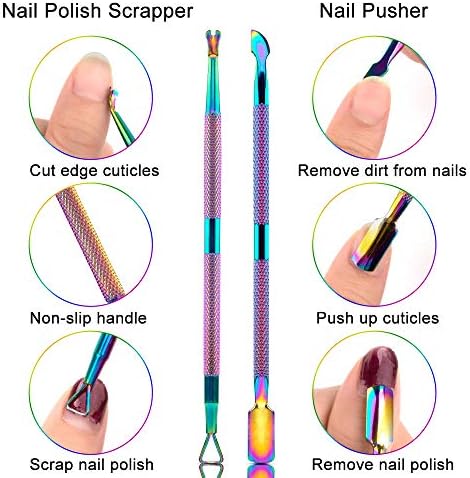 Nail Polish Scrapper

Cut edge cuticles

Non-slip handle

Scrap nail polish

Nail Pusher

Remove dirt from nails

Push up cuticles

Remove nail polish