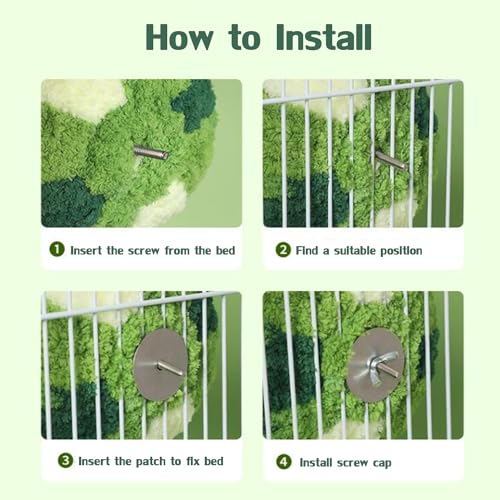 How to Install

1 Insert the screw from the bed

2 Find a suitable position

3 Insert the patch to fix bed

4 Install screw cap