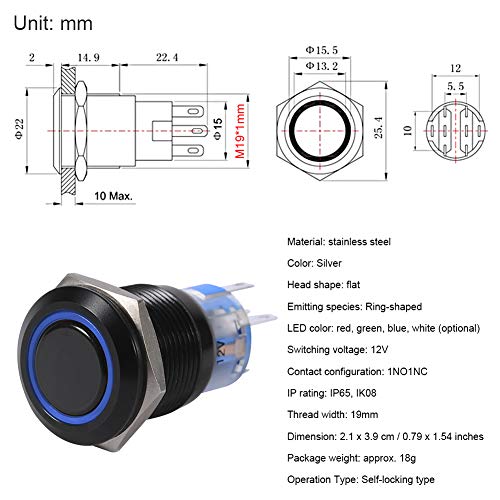 Unit: mm

2
14.9
22.4
Φ22
Φ15
M19*1mm
10 Max.

Φ15.5
Φ13.2
25.4

12
5.5
10

12V

Material: stainless steel

Color: Silver

Head shape: flat

Emitting species: Ring-shaped

LED color: red, green, blue, white (optional)

Switching voltage: 12V

Contact configuration: 1NO1NC

IP rating: IP65, IK08

Thread width: 19mm

Dimension: 2.1 x 3.9 cm / 0.79 x 1.54 inches

Package weight: approx. 18g

Operation Type: Self-locking type