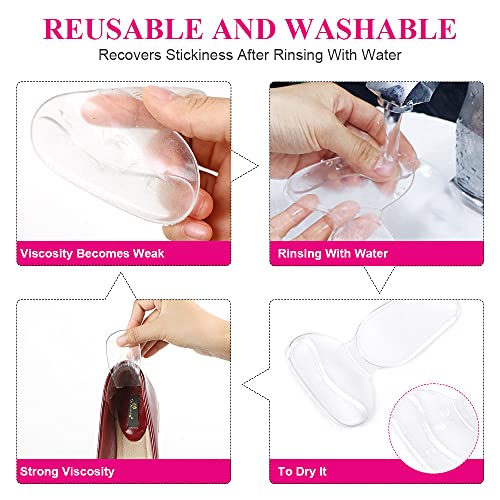 REUSABLE AND WASHABLE

Recovers Stickiness After Rinsing With Water

Viscosity Becomes Weak

Rinsing With Water

Strong Viscosity

To Dry It