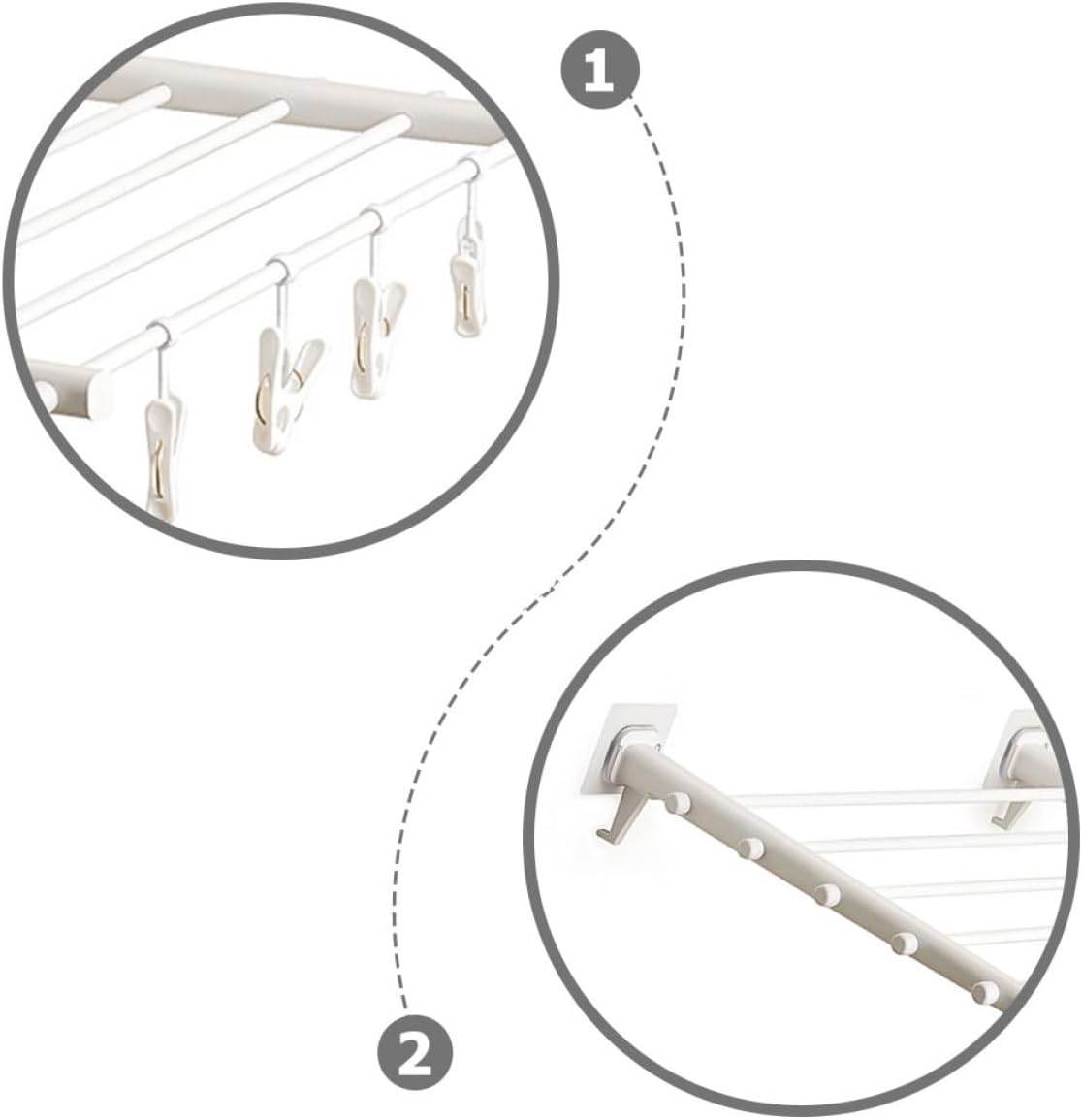 1

2