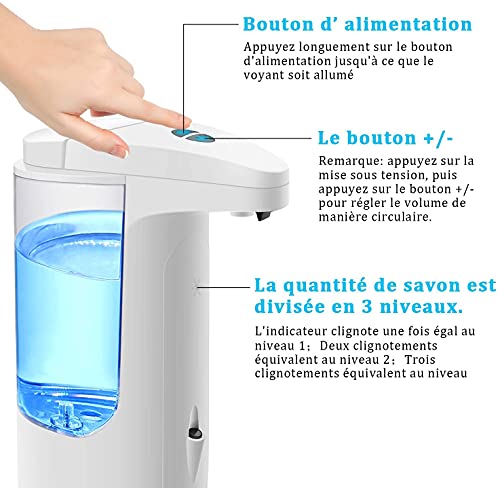 Bouton d' alimentation

Appuyez longuement sur le bouton d'alimentation jusqu'à ce que le voyant soit allumé

Le bouton +/-

Remarque: appuyez sur la mise sous tension, puis appuyez sur le bouton +/- pour régler le volume de manière circulaire.

La quantité de savon est divisée en 3 niveaux.

L'indicateur clignote une fois égal au niveau 1; Deux clignotements équivalent au niveau 2; Trois clignotements équivalent au niveau