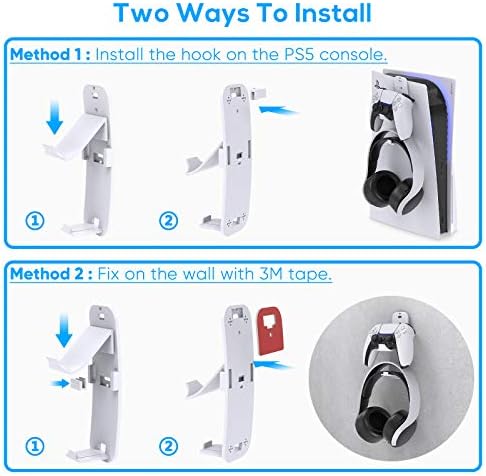 Two Ways To Install

Method 1 : Install the hook on the PS5 console.

①

②

Method 2 : Fix on the wall with 3M tape.

①

②