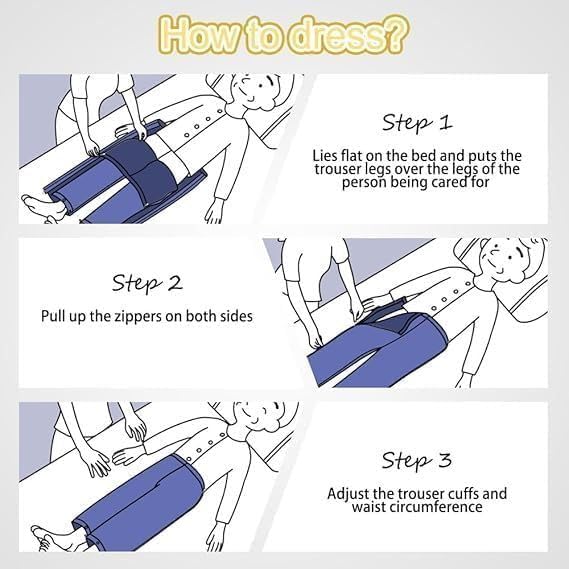 How to dress?

Step 1

Lies flat on the bed and puts the trouser legs over the legs of the person being cared for

Step 2

Pull up the zippers on both sides

Step 3

Adjust the trouser cuffs and waist circumference