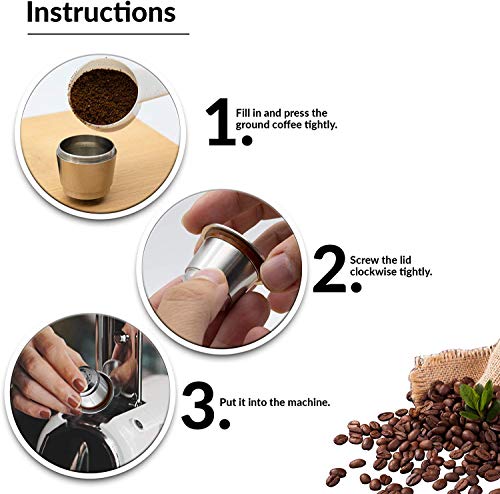 Instructions

1. Fill in and press the ground coffee tightly.

2. Screw the lid clockwise tightly.

3. Put it into the machine.