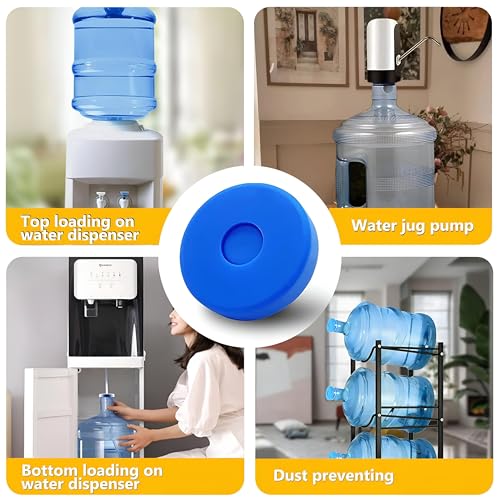 Top loading on water dispenser

Water jug pump

Bottom loading on water dispenser

Dust preventing