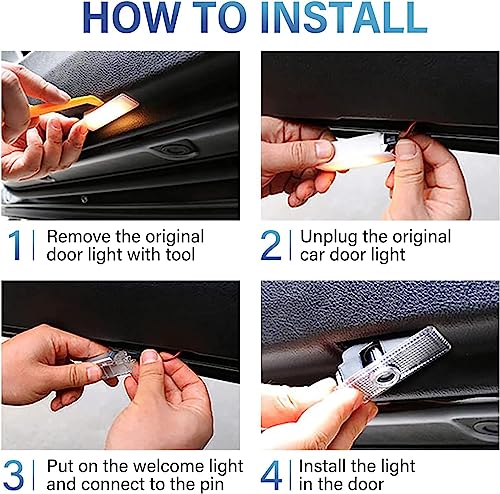 HOW TO INSTALL

1 | Remove the original door light with tool

2 | Unplug the original car door light

3 | Put on the welcome light and connect to the pin

4 | Install the light in the door