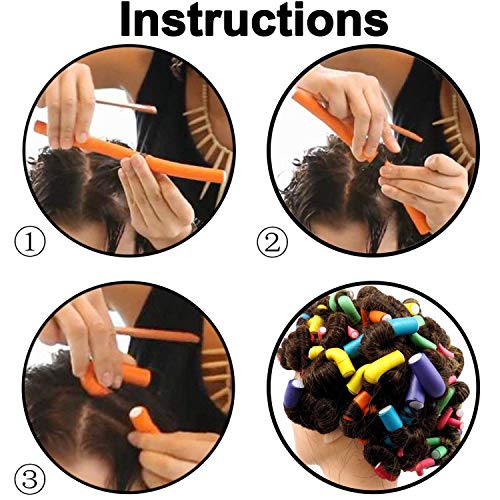 Instructions

①

②

③