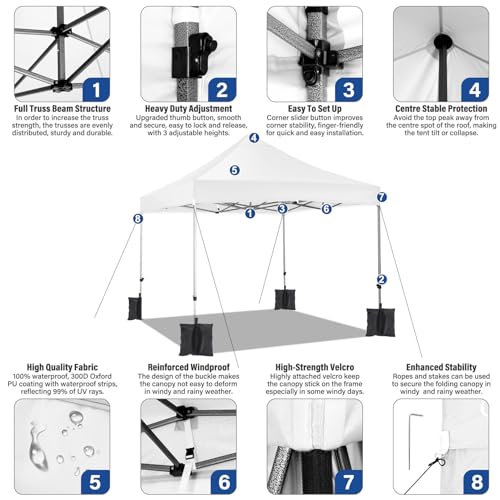 1
Full Truss Beam Structure
In order to increase the truss strength, the trusses are evenly distributed, sturdy and durable.

2
Heavy Duty Adjustment
Upgraded thumb button, smooth and secure, easy to lock and release, with 3 adjustable heights.

3
Easy To Set Up
Corner slider button improves corner stability, finger-friendly for quick and easy installation.

4
Centre Stable Protection
Avoid the top peak away from the centre spot of the roof, making the tent tilt or collapse.

4
5
7
8
1
3
6
2

High Quality Fabric
100% waterproof, 300D Oxford PU coating with waterproof strips, reflecting 99% of UV rays.

Reinforced Windproof
The design of the buckle makes the canopy not easy to deform in windy and rainy weather.

High-Strength Velcro
Highly attached velcro keep the canopy stick on the frame especially in some windy days.

Enhanced Stability
Ropes and stakes can be used to secure the folding canopy in windy and rainy weather.

5
6
7
8