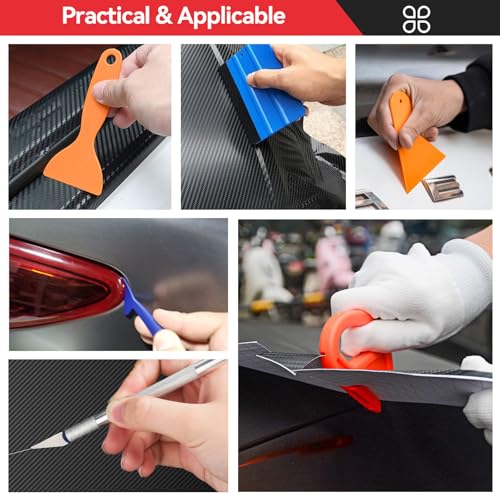 Practical & Applicable