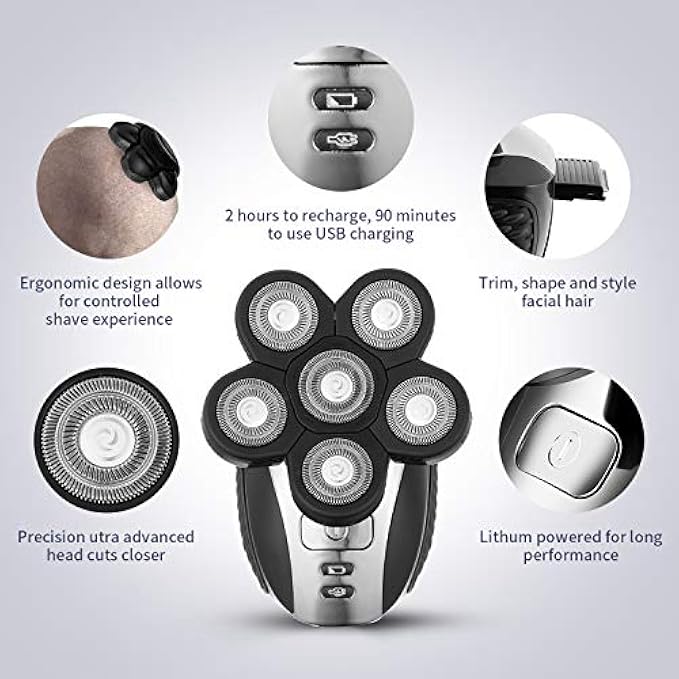 2 hours to recharge, 90 minutes to use USB charging

Ergonomic design allows for controlled shave experience

Trim, shape and style facial hair

Precision utra advanced head cuts closer

Lithum powered for long performance