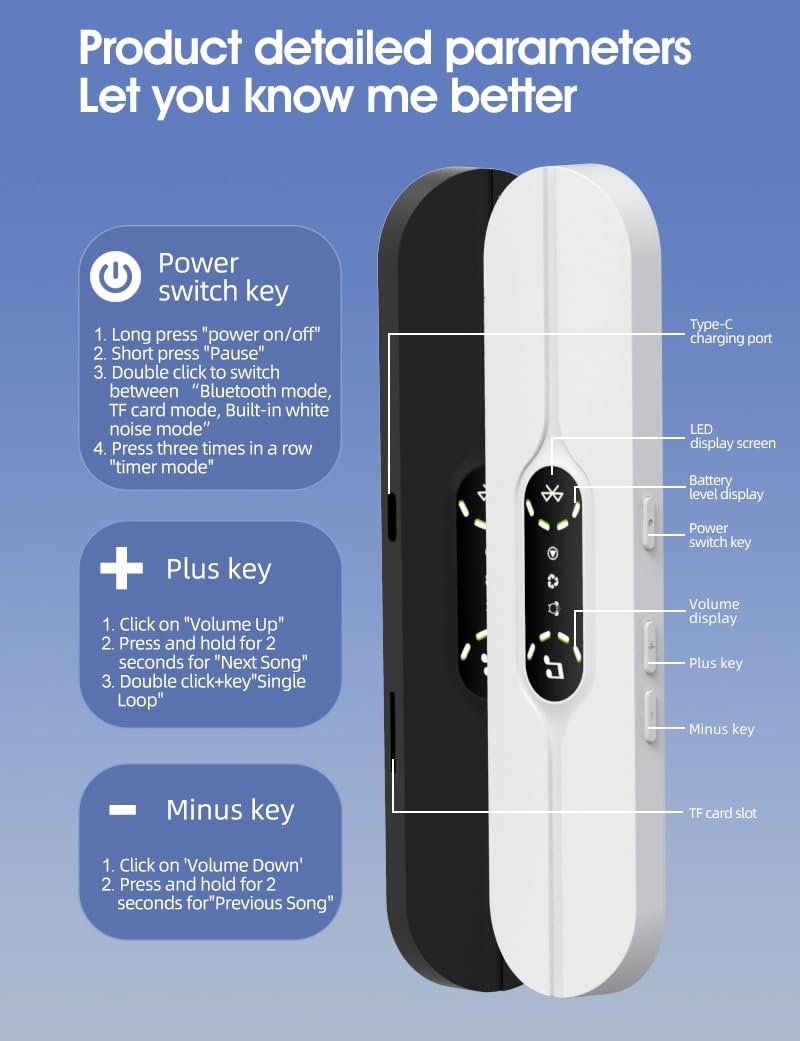 Product detailed parameters
Let you know me better

Power switch key

1. Long press "power on/off"
2. Short press "Pause"
3. Double click to switch between “Bluetooth mode, TF card mode, Built-in white noise mode”
4. Press three times in a row "timer mode"

Plus key

1. Click on "Volume Up"
2. Press and hold for 2 seconds for "Next Song"
3. Double click+key"Single Loop"

Minus key

1. Click on 'Volume Down'
2. Press and hold for 2 seconds for"Previous Song"

Type-C charging port

LED display screen

Battery level display

Power switch key

Volume display

Plus key

Minus key

TF card slot