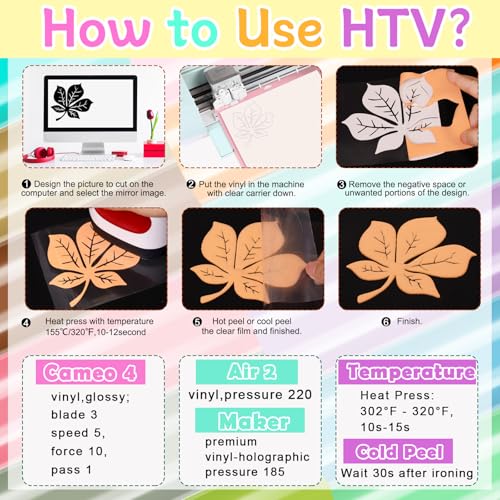 How to Use HTV?

❶ Design the picture to cut on the computer and select the mirror image.

❷ Put the vinyl in the machine with clear carrier down.

❸ Remove the negative space or unwanted portions of the design.

❹ Heat press with temperature 155℃/320℉,10-12second

❺ Hot peel or cool peel the clear film and finished.

❻ Finish.

Cameo 4

vinyl,glossy;
blade 3
speed 5,
force 10,
pass 1

Air 2

vinyl,pressure 220

Maker

premium
vinyl-holographic
pressure 185

Temperature

Heat Press:
302°F - 320°F,
10s-15s

Cold Peel

Wait 30s after ironing