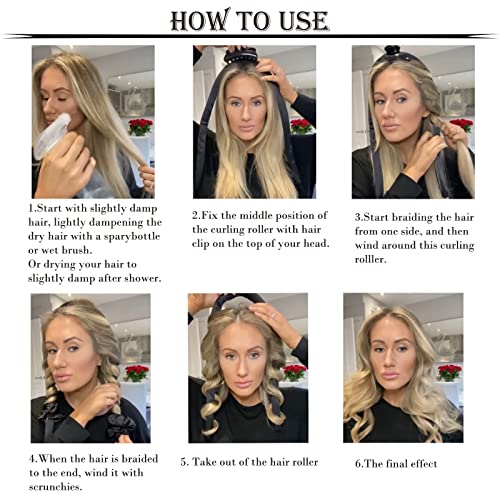 HOW TO USE

1.Start with slightly damp hair, lightly dampening the dry hair with a sparybottle or wet brush.
Or drying your hair to slightly damp after shower.

2.Fix the middle position of the curling roller with hair clip on the top of your head.

3.Start braiding the hair from one side, and then wind around this curling rolller.

4.When the hair is braided to the end, wind it with scrunchies.

5. Take out of the hair roller

6.The final effect