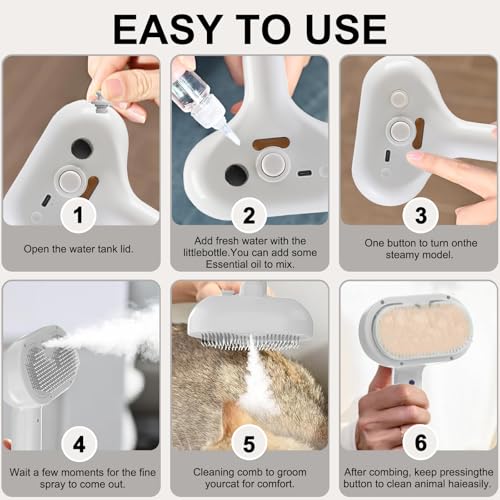 EASY TO USE

1

Open the water tank lid.

2

Add fresh water with the littlebottle.You can add some Essential oil to mix.

3

One button to turn onthe steamy model.

4

Wait a few moments for the fine spray to come out.

5

Cleaning comb to groom yourcat for comfort.

6

After combing, keep pressingthe button to clean animal haieasily.