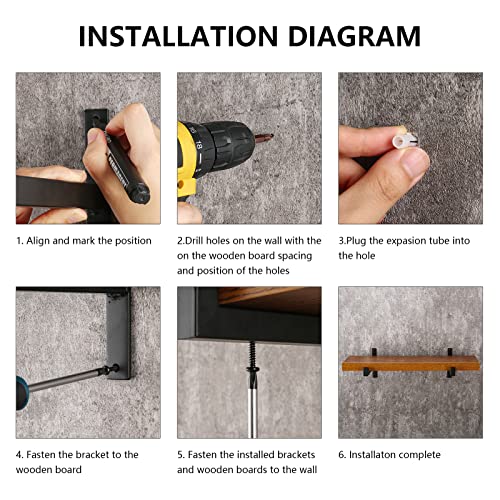 INSTALLATION DIAGRAM

18

1. Align and mark the position

2.Drill holes on the wall with the on the wooden board spacing and position of the holes

3.Plug the expasion tube into the hole

4. Fasten the bracket to the wooden board

5. Fasten the installed brackets and wooden boards to the wall

6. Installaton complete