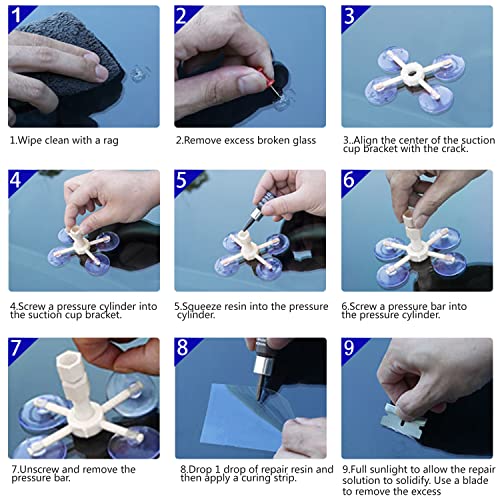 1

1.Wipe clean with a rag

2

2.Remove excess broken glass

3

3..Align the center of the suction cup bracket with the crack.

4

4.Screw a pressure cylinder into the suction cup bracket.

5

5.Squeeze resin into the pressure cylinder.

6

6.Screw a pressure bar into the pressure cylinder.

7

7.Unscrew and remove the pressure bar.

8

8.Drop 1 drop of repair resin and then apply a curing strip.

9

9.Full sunlight to allow the repair solution to solidify. Use a blade to remove the excess