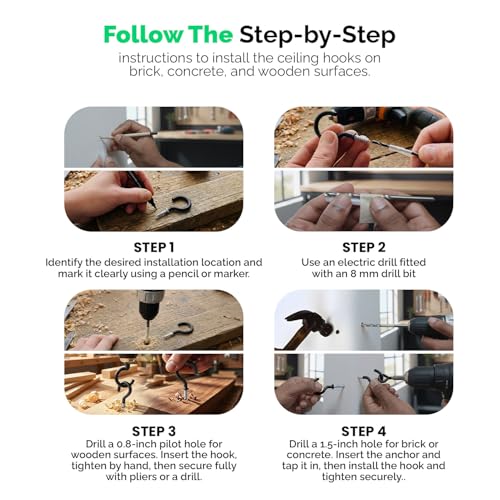 Follow The Step-by-Step
instructions to install the ceiling hooks on brick, concrete, and wooden surfaces.

STEP 1
Identify the desired installation location and mark it clearly using a pencil or marker.

STEP 2
Use an electric drill fitted with an 8 mm drill bit

STEP 3
Drill a 0.8-inch pilot hole for wooden surfaces. Insert the hook, tighten by hand, then secure fully with pliers or a drill.

STEP 4
Drill a 1.5-inch hole for brick or concrete. Insert the anchor and tap it in, then install the hook and tighten securely..