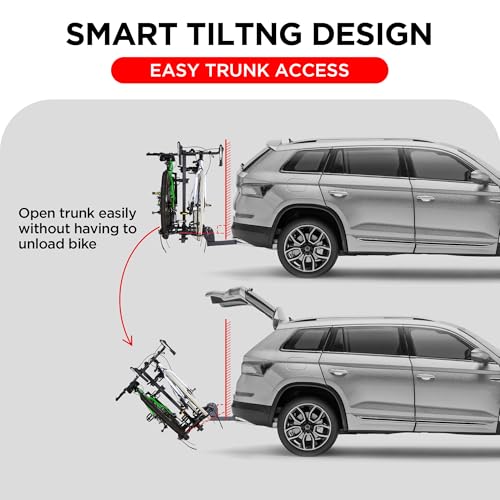 SMART TILTNG DESIGN

EASY TRUNK ACCESS

Open trunk easily without having to unload bike