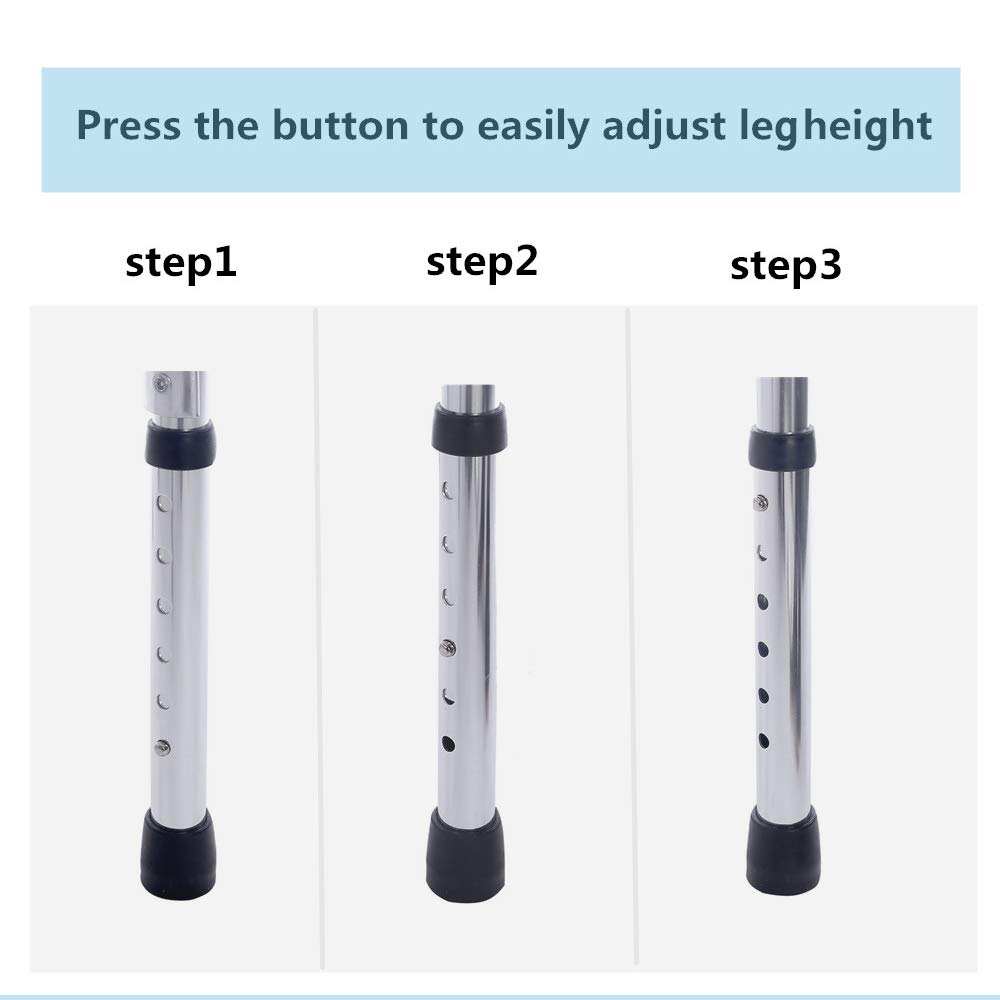 Press the button to easily adjust legheight

step1

step2

step3