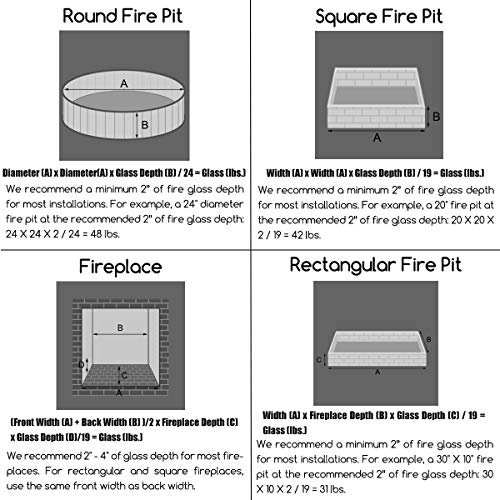 Round Fire Pit

A

B

Diameter (A) x Diameter(A) x Glass Depth (B) / 24 = Glass (lbs.)

We recommend a minimum 2" of fire glass depth for most installations. For example, a 24" diameter fire pit at the recommended 2" of fire glass depth: 24 X 24 X 2 / 24 = 48 lbs.

Square Fire Pit

B

A

Width (A) x Width (A) x Glass Depth (B) / 19 = Glass (lbs.)

We recommend a minimum 2" of fire glass depth for most installations. For example, a 20" fire pit at the recommended 2" of fire glass depth: 20 X 20 X 2 / 19 = 42 lbs.

Fireplace

B

D

C

A

(Front Width (A) + Back Width (B) )/2 x Fireplace Depth (C) x Glass Depth (D)/19 = Glass (lbs.)

We recommend 2" - 4" of glass depth for most fireplaces. For rectangular and square fireplaces, use the same front width as back width.

Rectangular Fire Pit

B

C

A

Width (A) x Fireplace Depth (B) x Glass Depth (C) / 19 = Glass (lbs.)

We recommend a minimum 2" of fire glass depth for most installations. For example, a 30" X 10" fire pit at the recommended 2" of fire glass depth: 30 X 10 X 2 / 19 = 31 lbs.