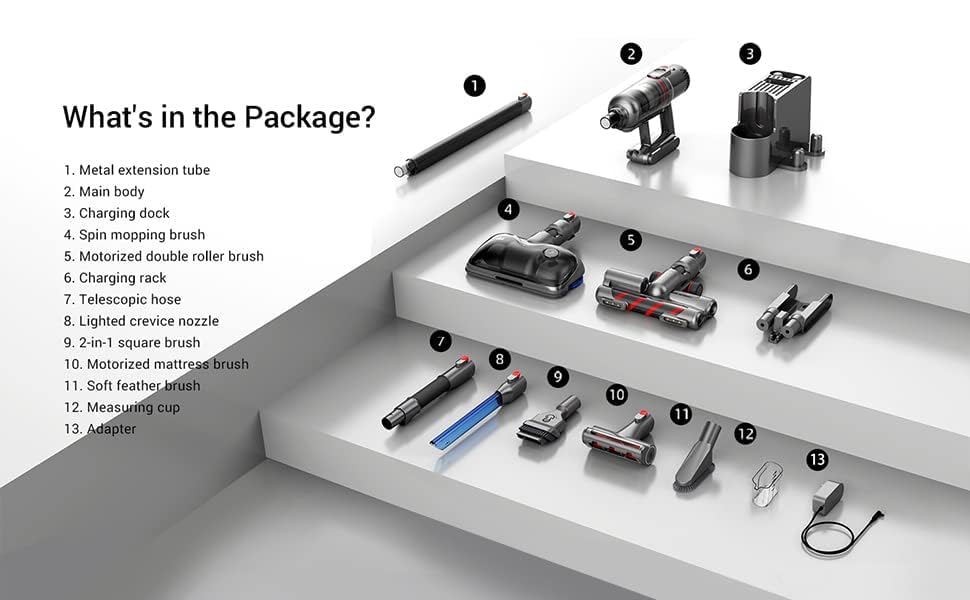 What's in the Package?

1. Metal extension tube
2. Main body
3. Charging dock
4. Spin mopping brush
5. Motorized double roller brush
6. Charging rack
7. Telescopic hose
8. Lighted crevice nozzle
9. 2-in-1 square brush
10. Motorized mattress brush
11. Soft feather brush
12. Measuring cup
13. Adapter

1
2
3
4
5
6
7
8
9
10
11
12
13