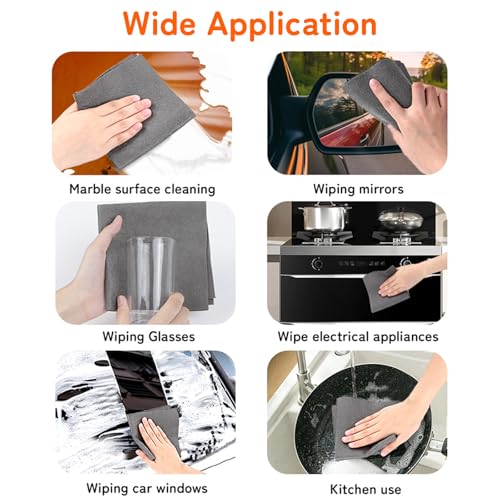 Wide Application

Marble surface cleaning

Wiping mirrors

Wiping Glasses

Wipe electrical appliances

Wiping car windows

Kitchen use