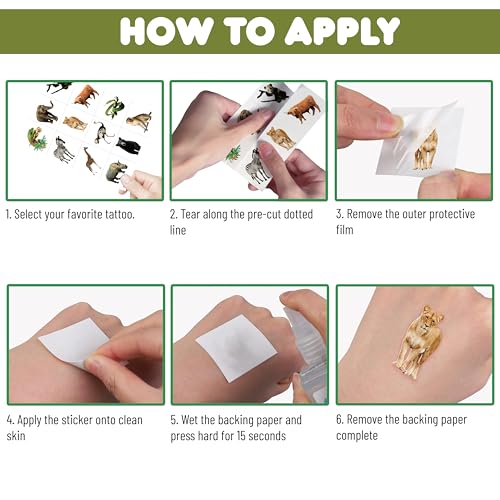 HOW TO APPLY

1. Select your favorite tattoo.

2. Tear along the pre-cut dotted line

3. Remove the outer protective film

4. Apply the sticker onto clean skin

5. Wet the backing paper and press hard for 15 seconds

6. Remove the backing paper complete