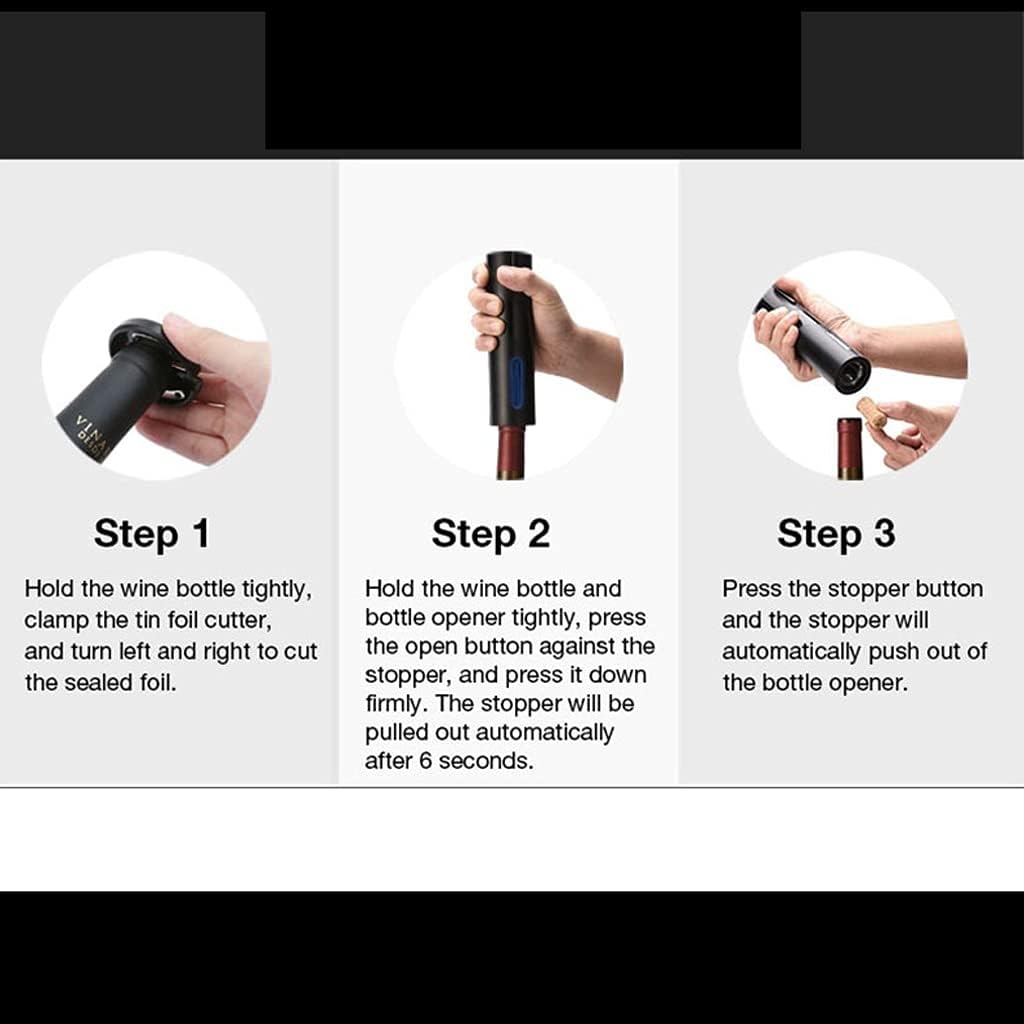 VINA

Step 1

Hold the wine bottle tightly, clamp the tin foil cutter, and turn left and right to cut the sealed foil.

Step 2

Hold the wine bottle and bottle opener tightly, press the open button against the stopper, and press it down firmly. The stopper will be pulled out automatically after 6 seconds.

Step 3

Press the stopper button and the stopper will automatically push out of the bottle opener.