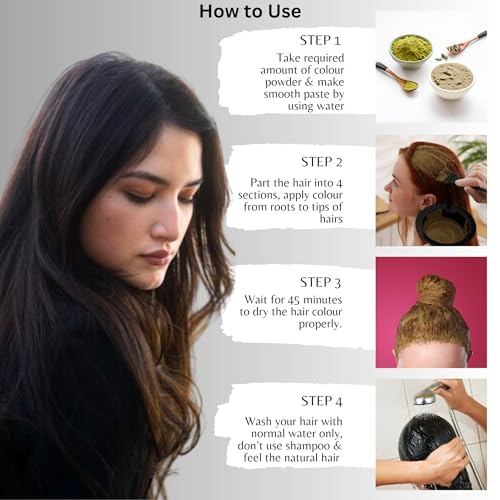 How to Use

STEP 1

Take required amount of colour powder & make smooth paste by using water

STEP 2

Part the hair into 4 sections, apply colour from roots to tips of hairs

STEP 3

Wait for 45 minutes to dry the hair colour properly.

STEP 4

Wash your hair with normal water only, don't use shampoo & feel the natural hair