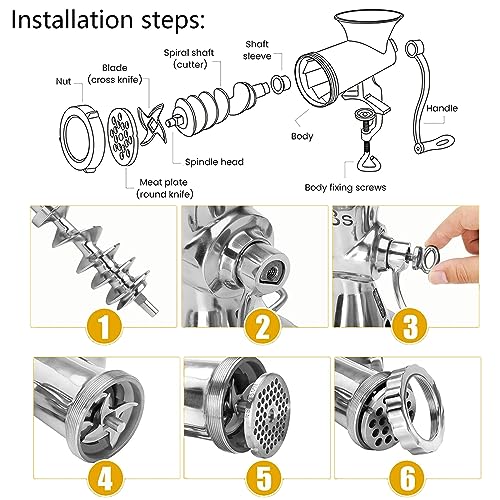 Installation steps:

Nut
Blade (cross knife)
Spiral shaft (cutter)
Shaft sleeve
Handle
Body
Spindle head
Meat plate (round knife)
Body fixing screws

1
2
3
4
5
6