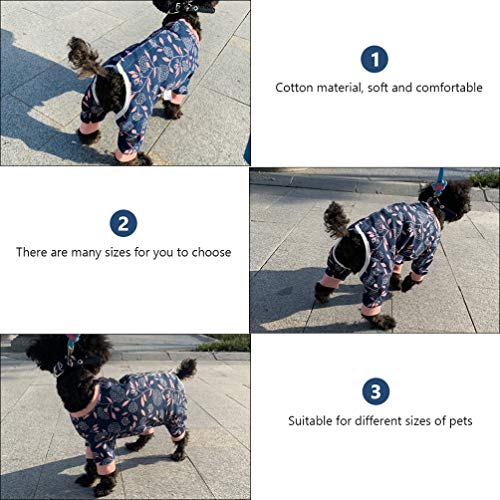 1
Cotton material, soft and comfortable

2
There are many sizes for you to choose

3
Suitable for different sizes of pets