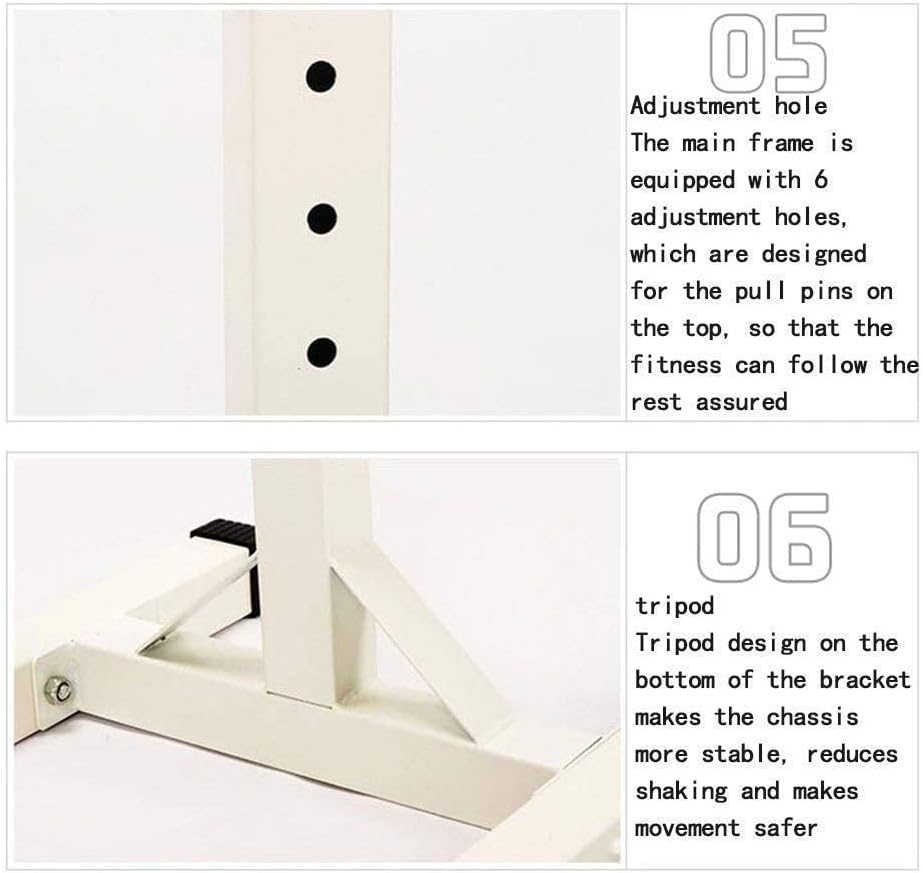 05

Adjustment hole
The main frame is equipped with 6 adjustment holes, which are designed for the pull pins on the top, so that the fitness can follow the rest assured

06

tripod
Tripod design on the bottom of the bracket makes the chassis more stable, reduces shaking and makes movement safer