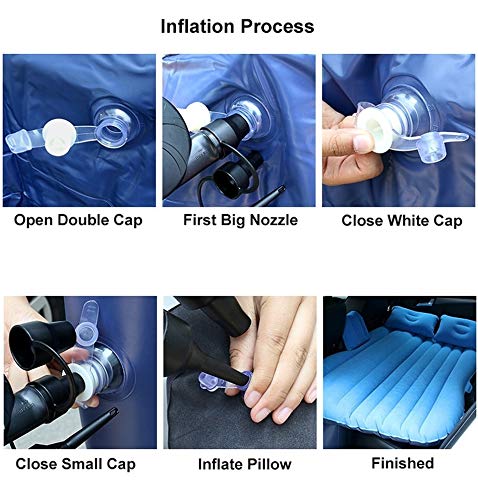 Inflation Process

Open Double Cap

First Big Nozzle

Close White Cap

Close Small Cap

Inflate Pillow

Finished