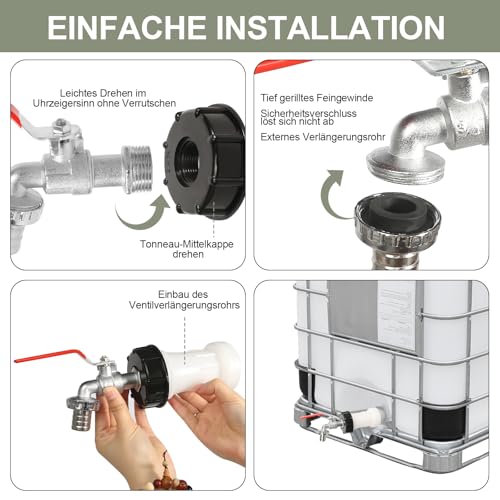 EINFACHE INSTALLATION

Leichtes Drehen im Uhrzeigersinn ohne Verrutschen

Tonneau-Mittelkappe drehen

Tief gerilltes Feingewinde

Sicherheitsverschluss löst sich nicht ab

Externes Verlängerungsrohr

Einbau des Ventilverlängerungsrohrs