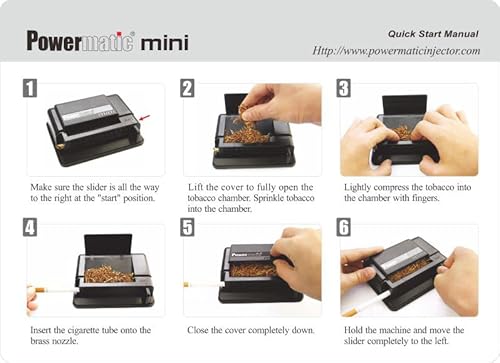 Powermatic® mini

Quick Start Manual
Http://www.powermaticinjector.com

1
Make sure the slider is all the way to the right at the "start" position.

2
Lift the cover to fully open the tobacco chamber. Sprinkle tobacco into the chamber.

3
Lightly compress the tobacco into the chamber with fingers.

4
Insert the cigarette tube onto the brass nozzle.

5
Powermatic
Close the cover completely down.

6
Hold the machine and move the slider completely to the left.