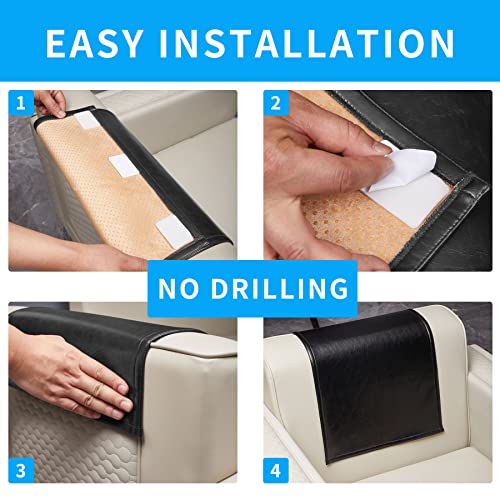 EASY INSTALLATION

1

2

NO DRILLING

3

4