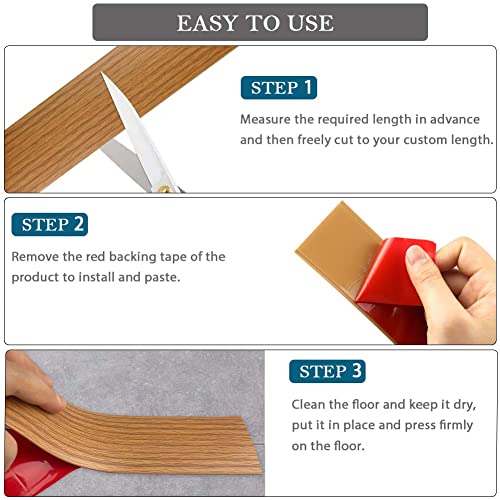 EASY TO USE

STEP 1

Measure the required length in advance and then freely cut to your custom length.

STEP 2

Remove the red backing tape of the product to install and paste.

STEP 3

Clean the floor and keep it dry, put it in place and press firmly on the floor.