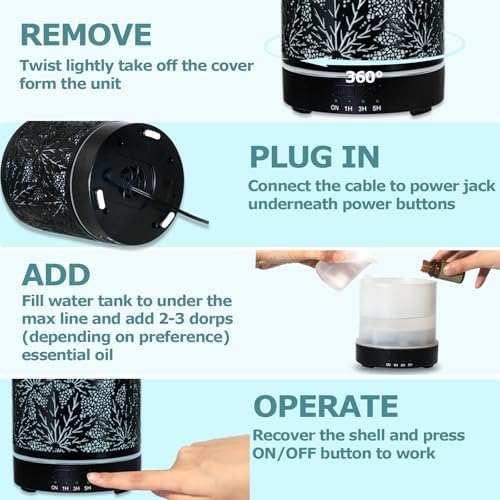 REMOVE

Twist lightly take off the cover form the unit

360°

ON 1H 3H 5H

PLUG IN

Connect the cable to power jack underneath power buttons

ADD

Fill water tank to under the max line and add 2-3 dorps (depending on preference) essential oil

ON 1H 3H 5H

OPERATE

Recover the shell and press ON/OFF button to work

ON 1H 3H 5H