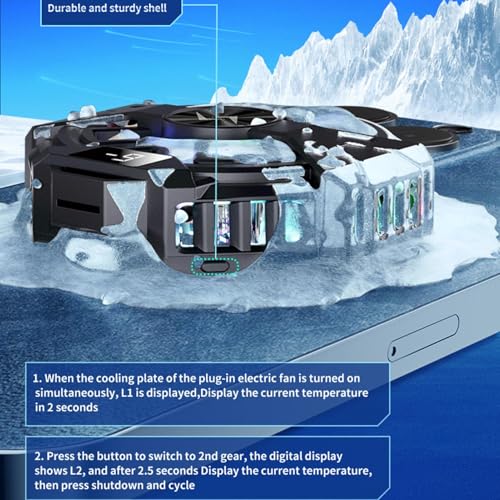 Durable and sturdy shell

L1

1. When the cooling plate of the plug-in electric fan is turned on simultaneously, L1 is displayed,Display the current temperature in 2 seconds

2. Press the button to switch to 2nd gear, the digital display shows L2, and after 2.5 seconds Display the current temperature, then press shutdown and cycle