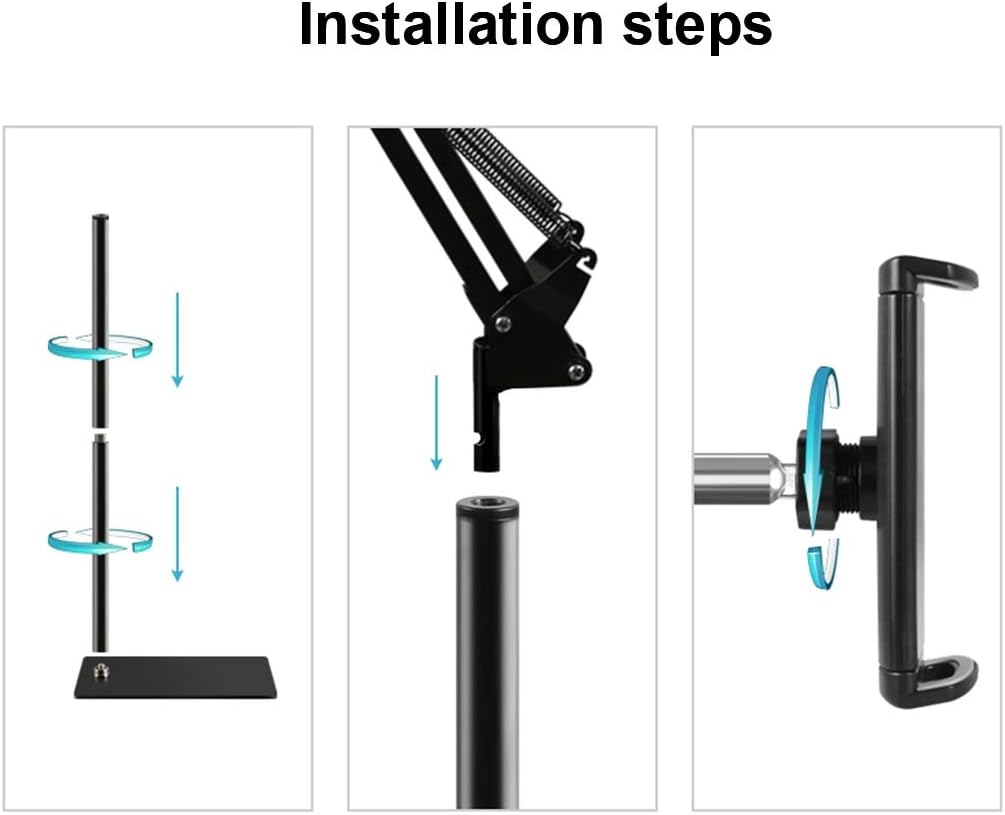 Installation steps