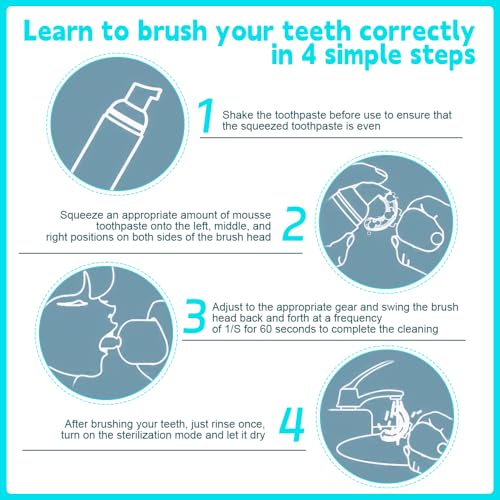 Learn to brush your teeth correctly in 4 simple steps

1 Shake the toothpaste before use to ensure that the squeezed toothpaste is even

Squeeze an appropriate amount of mousse toothpaste onto the left, middle, and right positions on both sides of the brush head 2

3 Adjust to the appropriate gear and swing the brush head back and forth at a frequency of 1/S for 60 seconds to complete the cleaning

After brushing your teeth, just rinse once, turn on the sterilization mode and let it dry 4