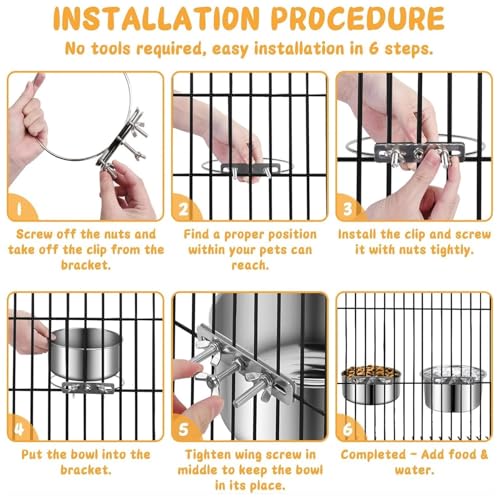 INSTALLATION PROCEDURE

No tools required, easy installation in 6 steps.

1

Screw off the nuts and take off the clip from the bracket.

2

Find a proper position within your pets can reach.

3

Install the clip and screw it with nuts tightly.

4

Put the bowl into the bracket.

5

Tighten wing screw in middle to keep the bowl in its place.

6

Completed - Add food & water.