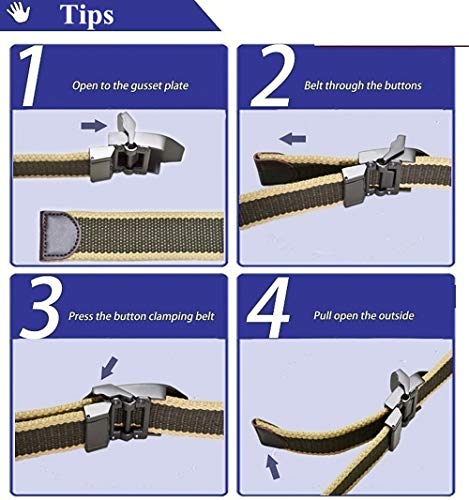 Tips

1 Open to the gusset plate

2 Belt through the buttons

3 Press the button clamping belt

4 Pull open the outside