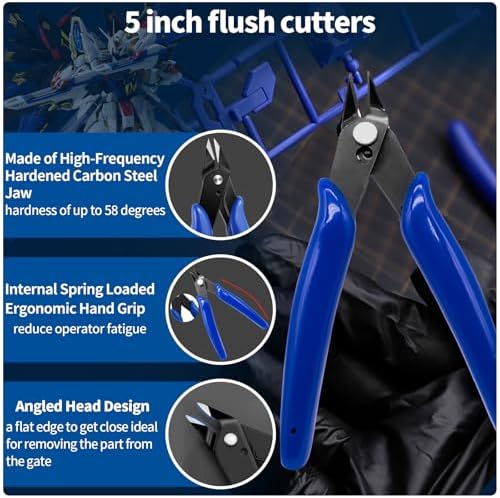 5 inch flush cutters

Made of High-Frequency Hardened Carbon Steel Jaw
hardness of up to 58 degrees

Internal Spring Loaded Ergonomic Hand Grip
reduce operator fatigue

Angled Head Design
a flat edge to get close ideal for removing the part from the gate