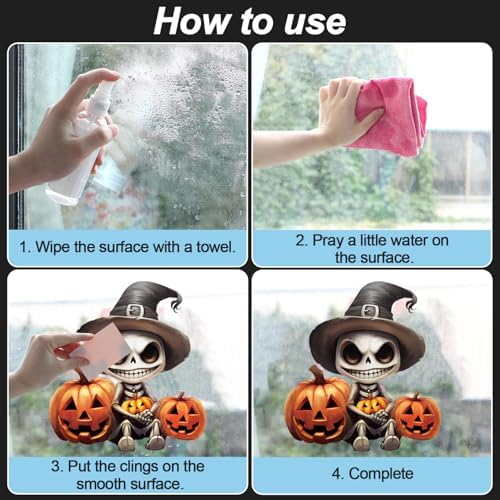 How to use

1. Wipe the surface with a towel.

2. Pray a little water on the surface.

3. Put the clings on the smooth surface.

4. Complete